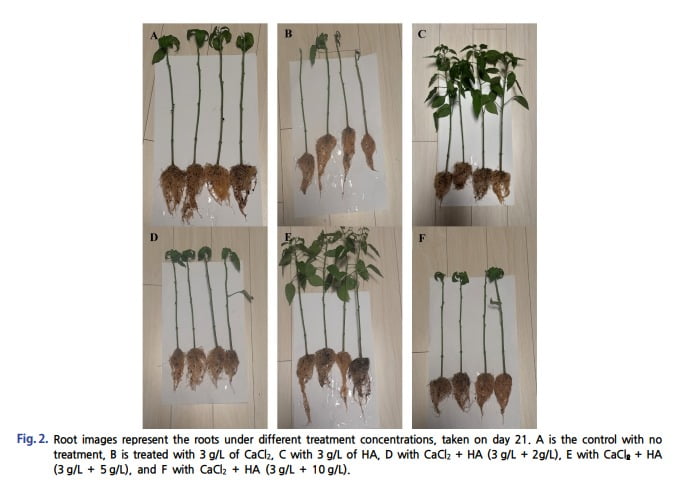 A

B

C

D

E

F

Fig. 2. Root images represent the roots under different treatment concentrations, taken on day 21. A is the control with no treatment, B is treated with 3 g/L of $CaCl_2$, C with 3 g/L of HA, D with $CaCl_2$ + HA (3 g/L + 2g/L), E with $CaCl_2$ + HA (3 g/L + 5 g/L), and F with $CaCl_2$ + HA (3 g/L + 10 g/L).