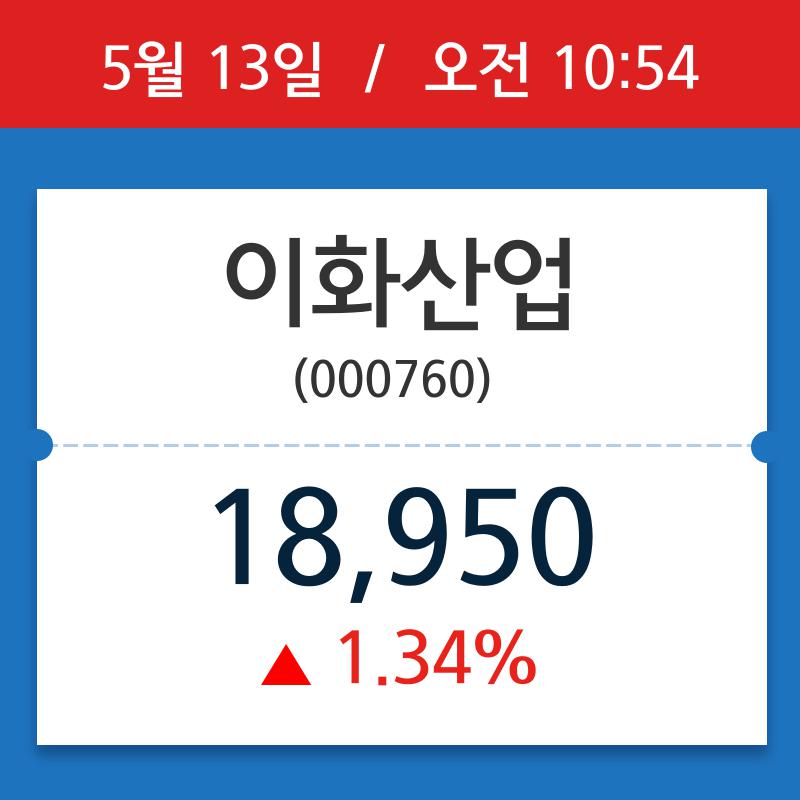 5월 13일 / 오전 10:54

이화산업
(000760)

18,950
▲ 1.34%